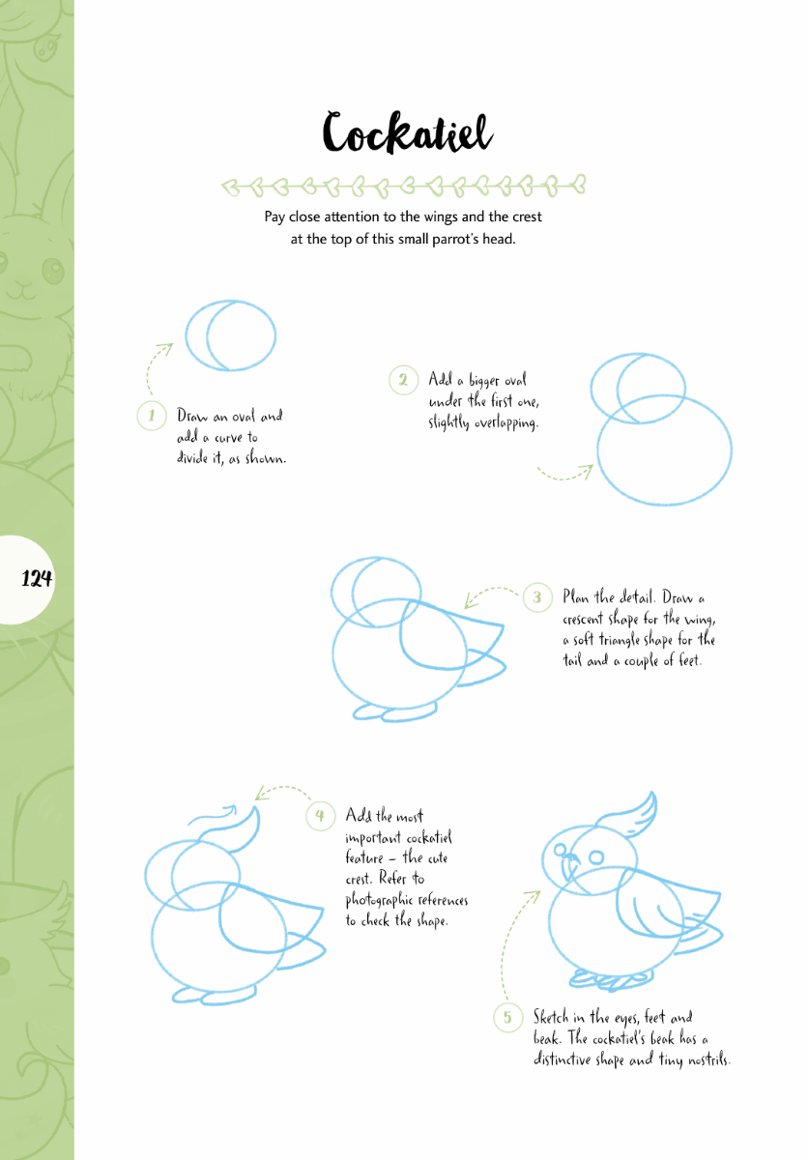 Cockatiel

Pay close attention to the wings and the crest at the top of this small parrot's head.

1 Draw an oval and add a curve to divide it, as shown.

2 Add a bigger oval under the first one, slightly overlapping.

124

3 Plan the detail. Draw a crescent shape for the wing, a soft triangle shape for the tail and a couple of feet.

4 Add the most important cockatiel feature – the cute crest. Refer to photographic references to check the shape.

5 Sketch in the eyes, feet and beak. The cockatiel's beak has a distinctive shape and tiny nostrils.