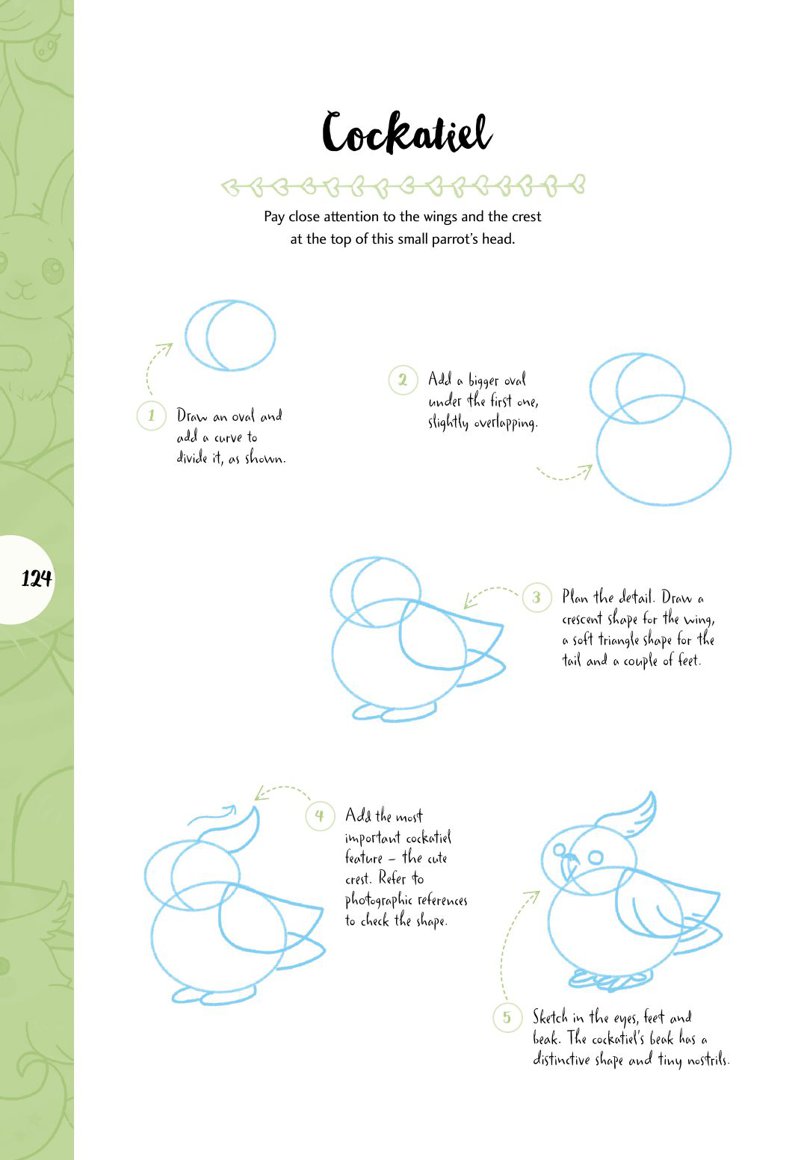 Cockatiel

Pay close attention to the wings and the crest at the top of this small parrot's head.

1 Draw an oval and add a curve to divide it, as shown.

2 Add a bigger oval under the first one, slightly overlapping.

124

3 Plan the detail. Draw a crescent shape for the wing, a soft triangle shape for the tail and a couple of feet.

4 Add the most important cockatiel feature – the cute crest. Refer to photographic references to check the shape.

5 Sketch in the eyes, feet and beak. The cockatiel's beak has a distinctive shape and tiny nostrils.