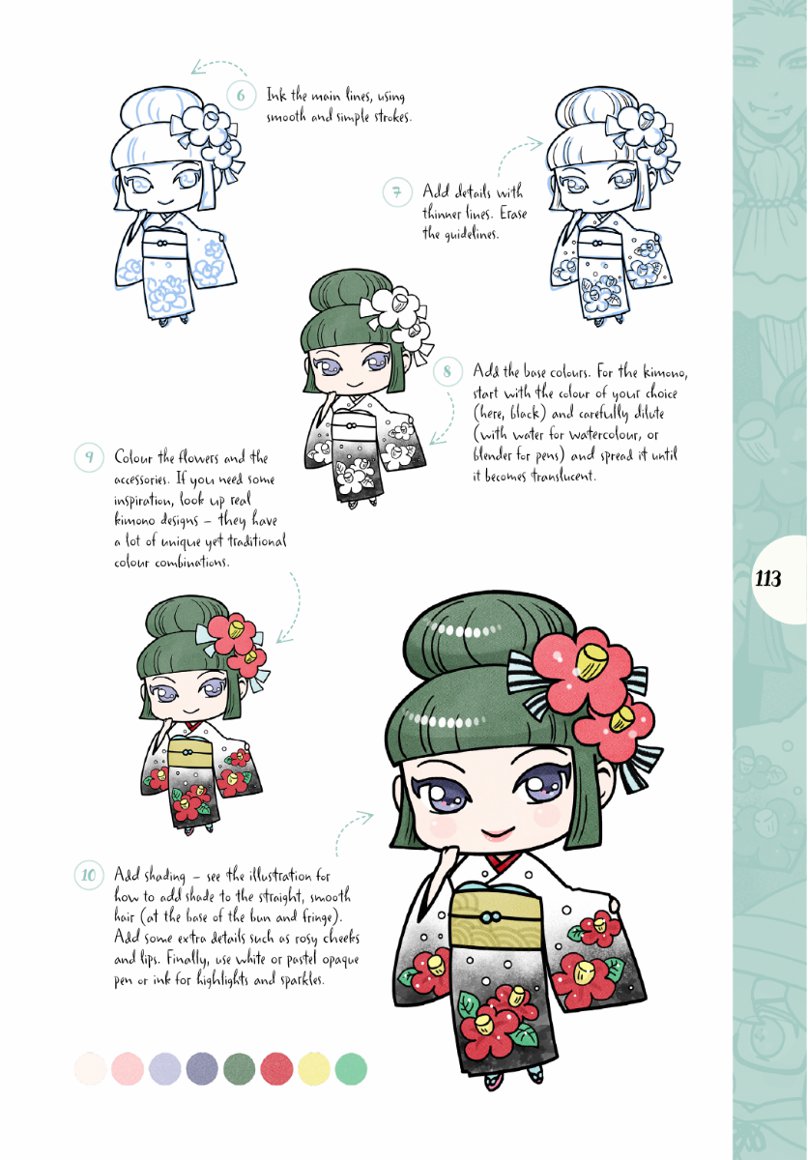 6 Ink the main lines, using smooth and simple strokes.

7 Add details with thinner lines. Erase the guidelines.

8 Add the base colours. For the kimono, start with the colour of your choice (here, black) and carefully dilute (with water for watercolour, or blender for pens) and spread it until it becomes translucent.

9 Colour the flowers and the accessories. If you need some inspiration, look up real kimono designs – they have a lot of unique yet traditional colour combinations.

113

10 Add shading – see the illustration for how to add shade to the straight, smooth hair (at the base of the bun and fringe). Add some extra details such as rosy cheeks and lips. Finally, use white or pastel opaque pen or ink for highlights and sparkles.