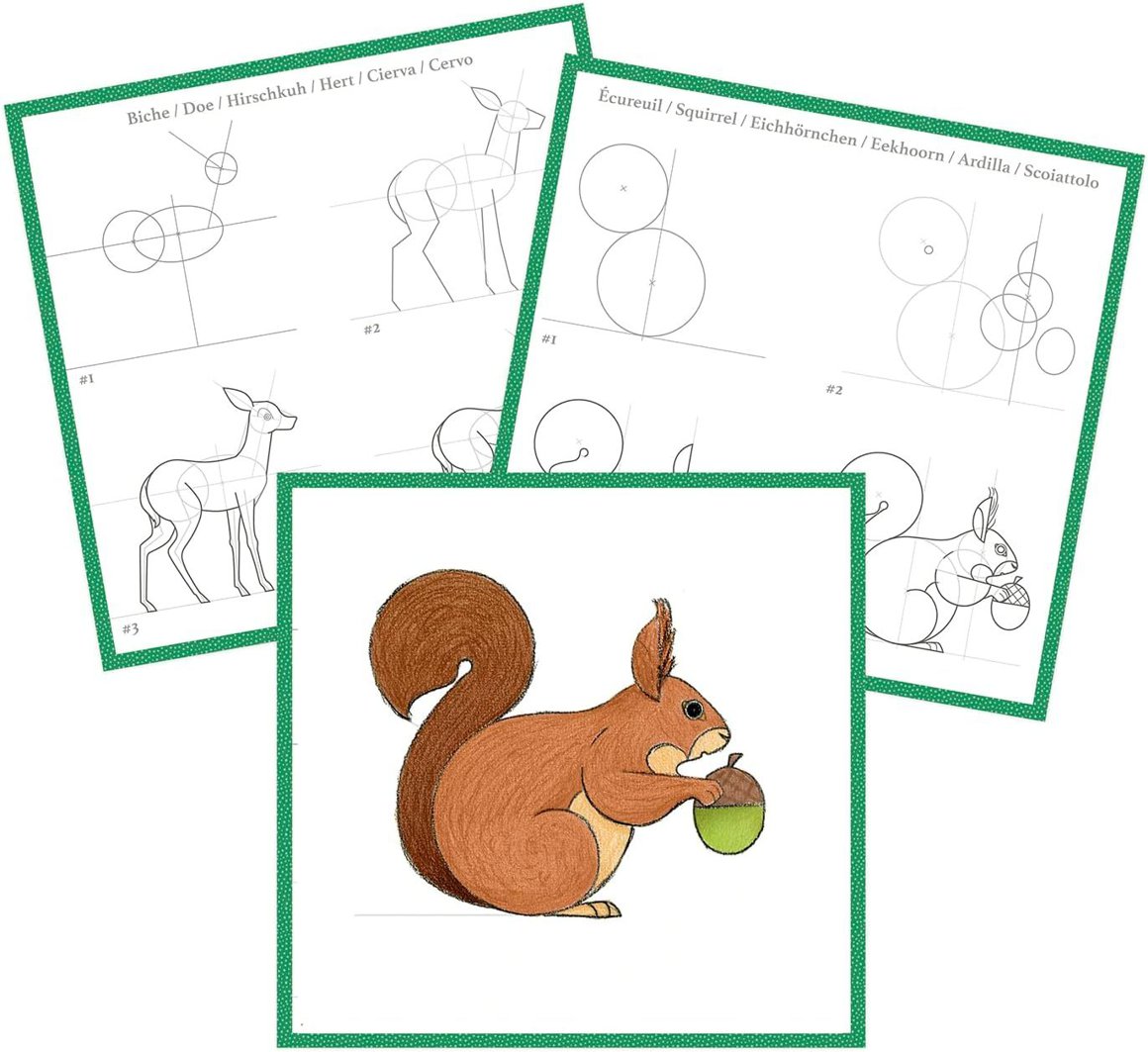 Biche / Doe / Hirschkuh / Hert / Cierva / Cervo

#1

#2

#3

Écureuil / Squirrel / Eichhörnchen / Eekhoorn / Ardilla / Scoiattolo

#1

#2