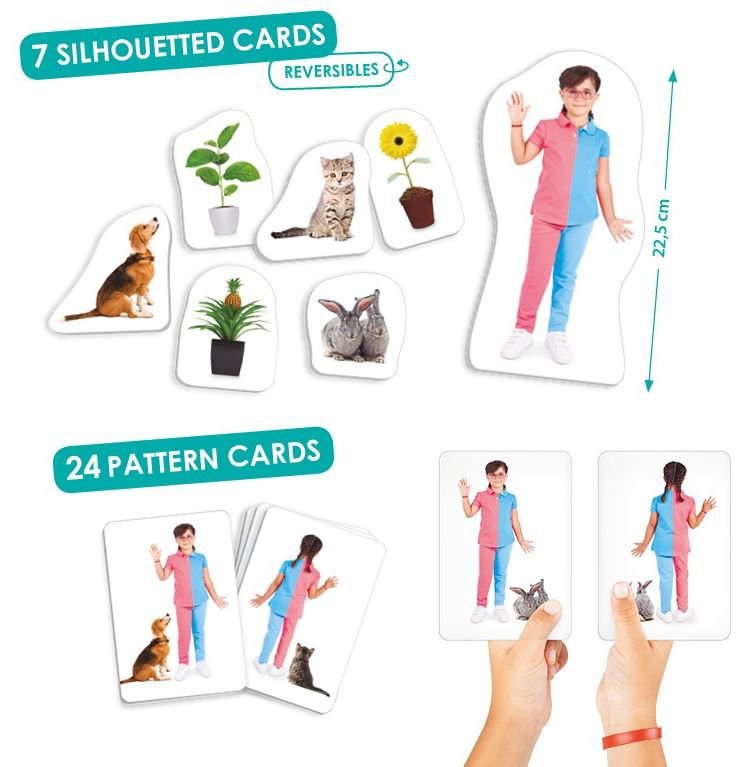 7 SILHOUETTED CARDS
REVERSIBLES

22,5 cm

24 PATTERN CARDS